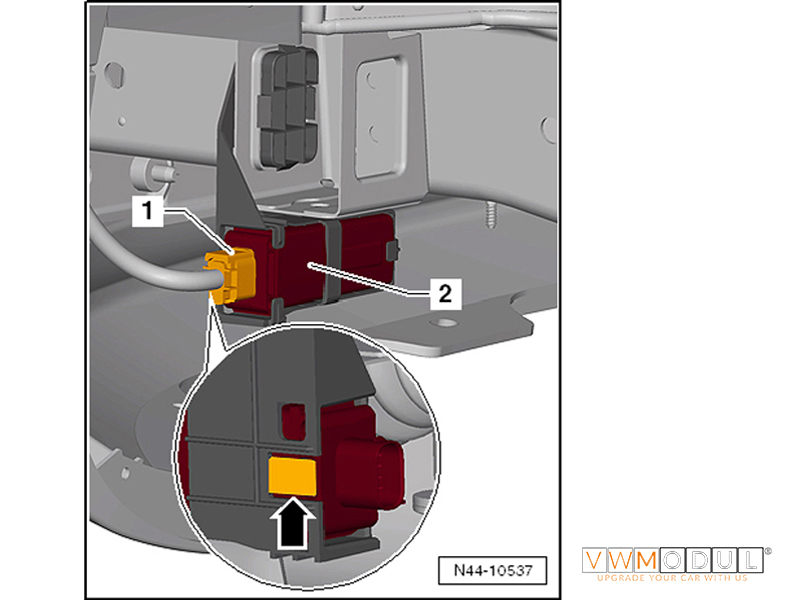 1
2
N44-10537
VWMODUL®
UPGRADE YOUR CAR WITH US